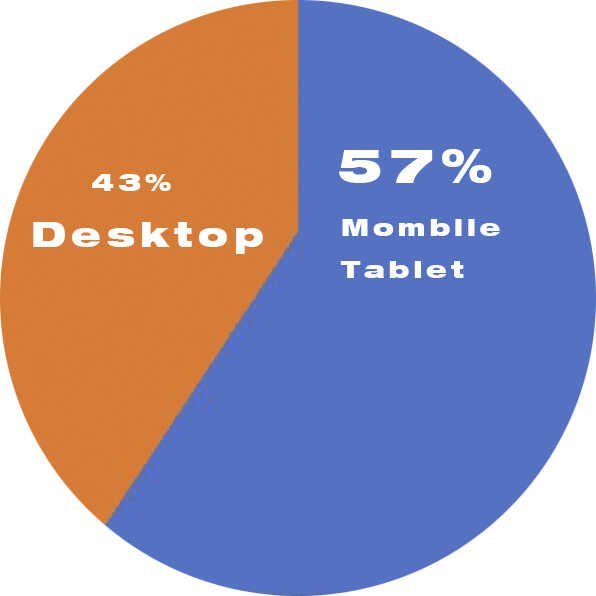 43%
Desktop

57%
Momblle
Tablet